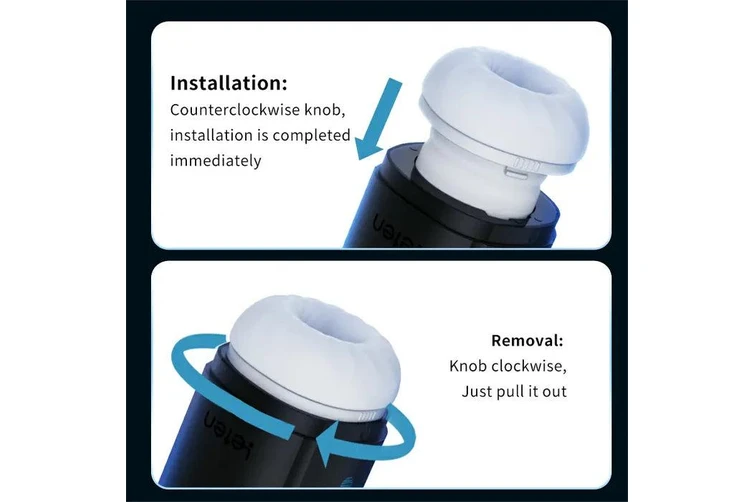 Installation:
Counterclockwise knob, installation is completed immediately

leten

Removal:
Knob clockwise,
Just pull it out

leten