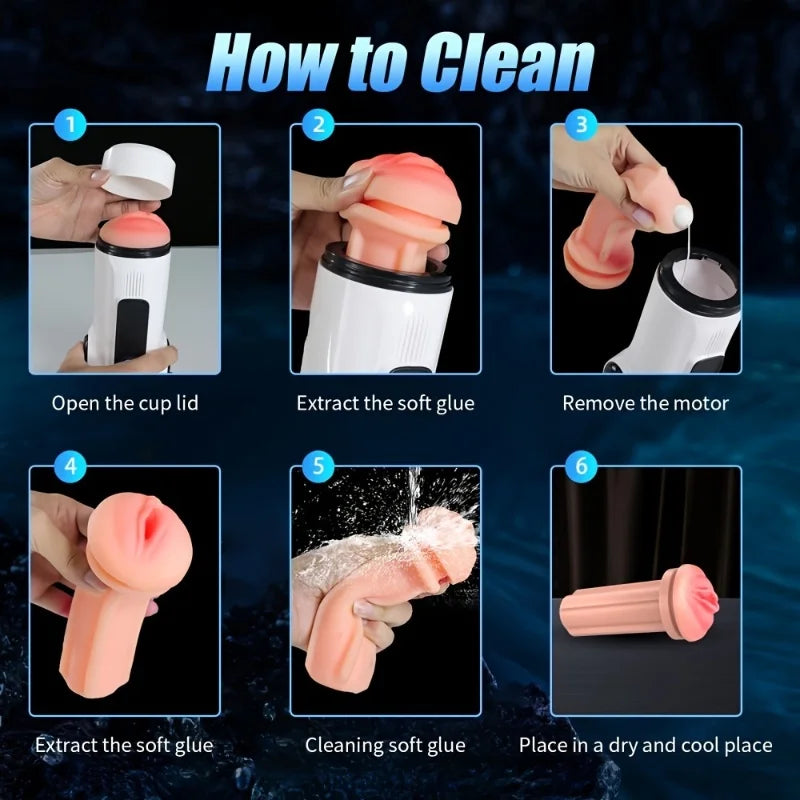 How to Clean

1
Open the cup lid

2
Extract the soft glue

3
Remove the motor

4
Extract the soft glue

5
Cleaning soft glue

6
Place in a dry and cool place